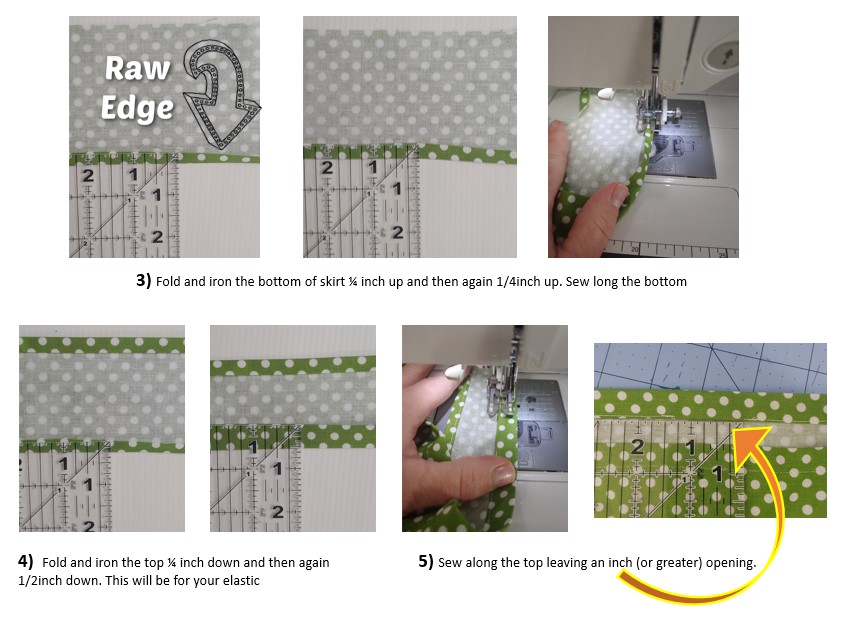 Raw Edge

2 1 1 2

2 1 1 2

3) Fold and iron the bottom of skirt ¼ inch up and then again 1/4inch up. Sew long the bottom

1 1 2

1 1 2

2 1 1

4) Fold and iron the top ¼ inch down and then again 1/2inch down. This will be for your elastic

5) Sew along the top leaving an inch (or greater) opening.